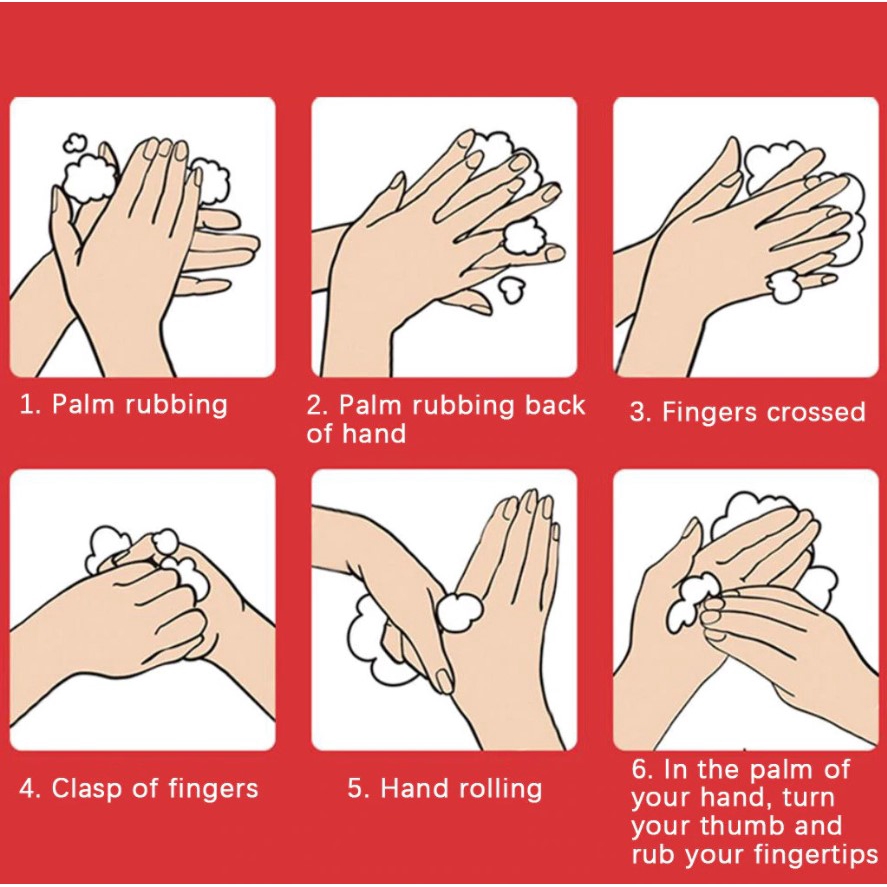 1. Palm rubbing

2. Palm rubbing back of hand

3. Fingers crossed

4. Clasp of fingers

5. Hand rolling

6. In the palm of your hand, turn your thumb and rub your fingertips